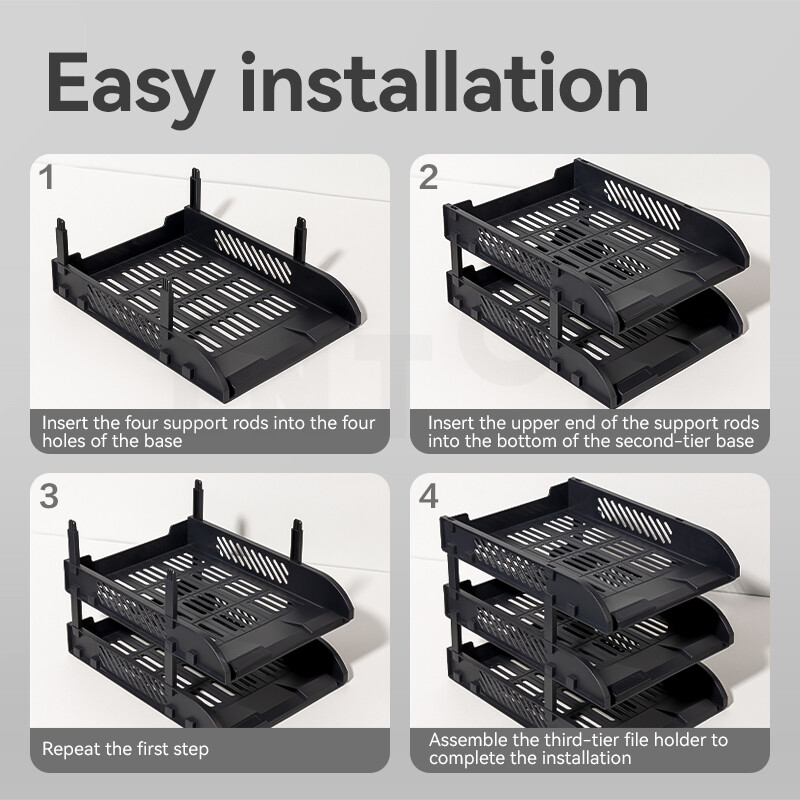 Easy installation

1

Insert the four support rods into the four holes of the base

2

Insert the upper end of the support rods into the bottom of the second-tier base

3

Repeat the first step

4

Assemble the third-tier file holder to complete the installation